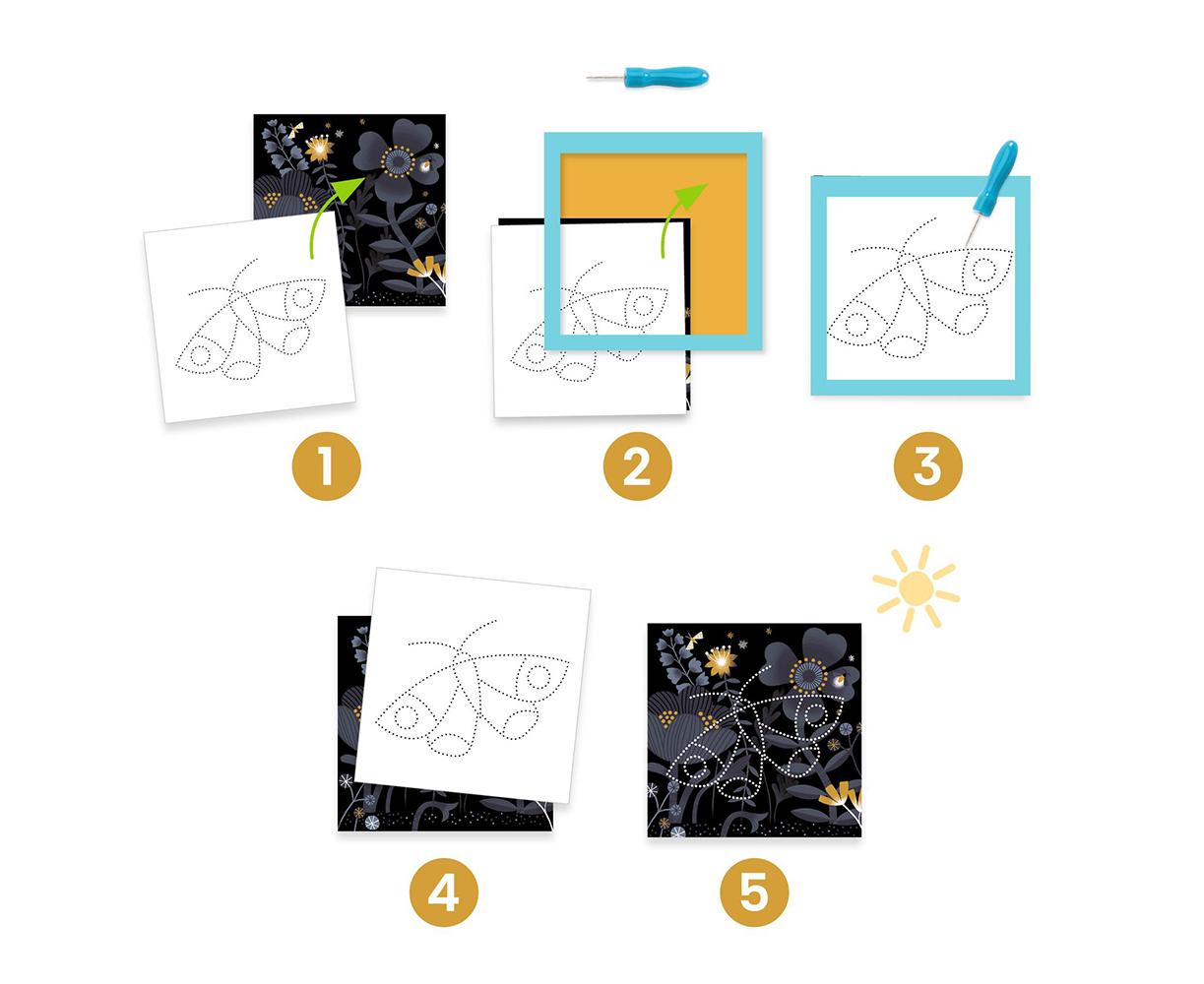 1

2

3

4

5