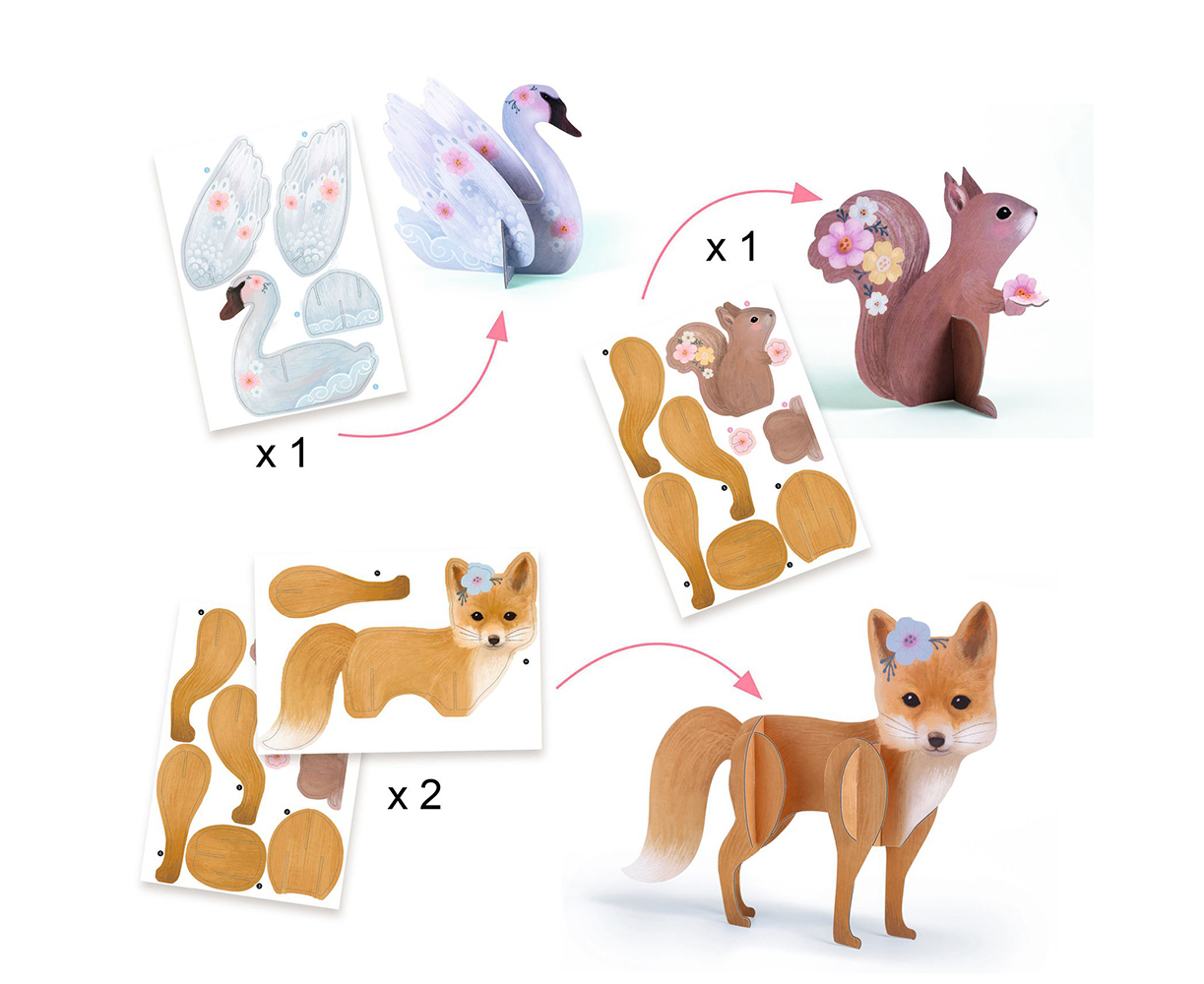 x 1

x 1

x 2