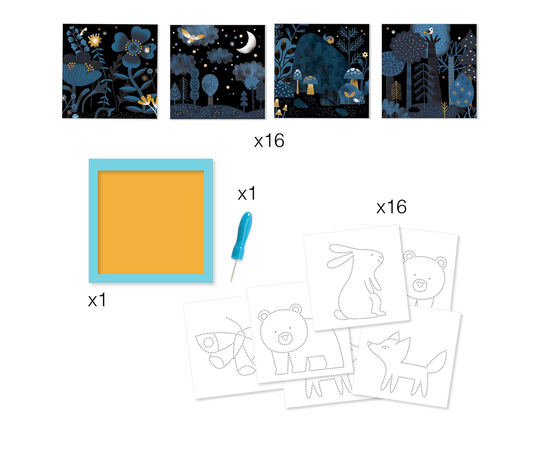 x16

x1

x16

x1