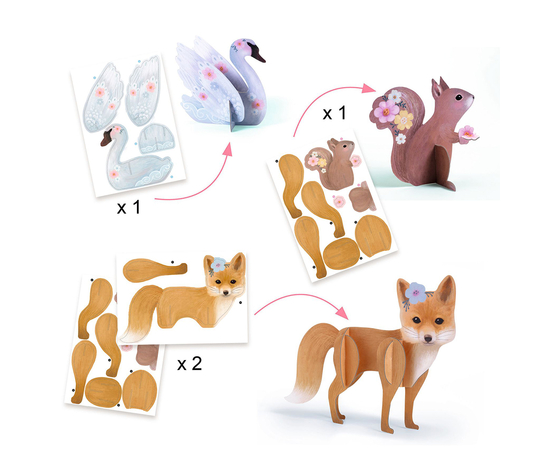 x 1

x 1

x 2